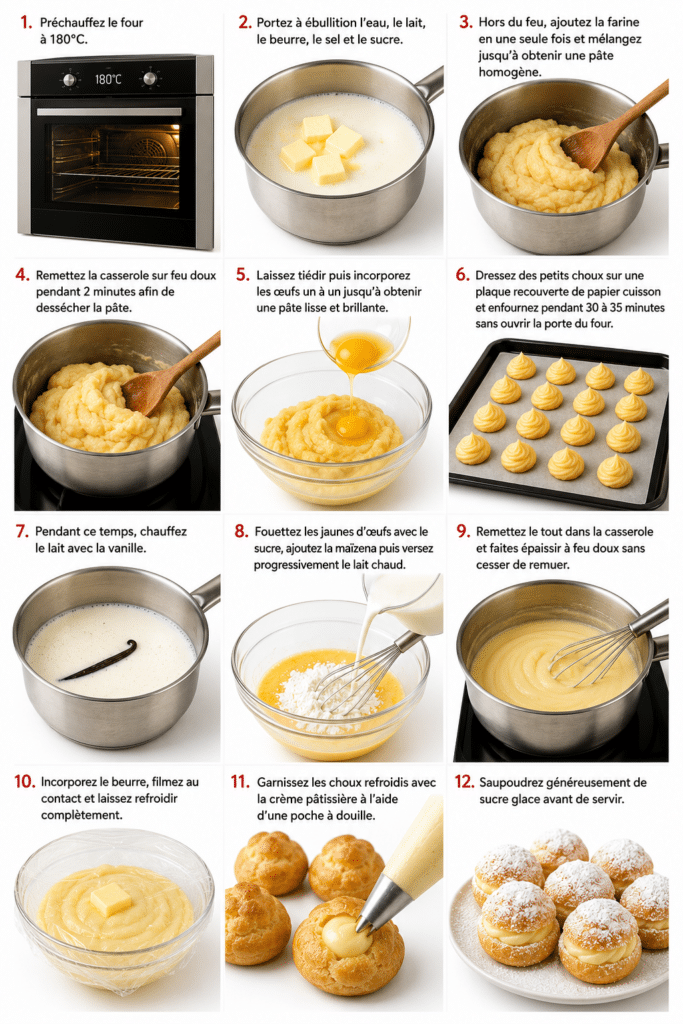 1. Préchauffez le four à 180°C.

180°C

2. Portez à ébullition l'eau, le lait, le beurre, le sel et le sucre.

3. Hors du feu, ajoutez la farine en une seule fois et mélangez jusqu'à obtenir une pâte homogène.

4. Remettez la casserole sur feu doux pendant 2 minutes afin de dessécher la pâte.

5. Laissez tiédir puis incorporez les œufs un à un jusqu'à obtenir une pâte lisse et brillante.

6. Dressez des petits choux sur une plaque recouverte de papier cuisson et enfournez pendant 30 à 35 minutes sans ouvrir la porte du four.

7. Pendant ce temps, chauffez le lait avec la vanille.

8. Fouettez les jaunes d'œufs avec le sucre, ajoutez la maïzena puis versez progressivement le lait chaud.

9. Remettez le tout dans la casserole et faites épaissir à feu doux sans cesser de remuer.

10. Incorporez le beurre, filmez au contact et laissez refroidir complètement.

11. Garnissez les choux refroidis avec la crème pâtissière à l'aide d'une poche à douille.

12. Saupoudrez généreusement de sucre glace avant de servir.