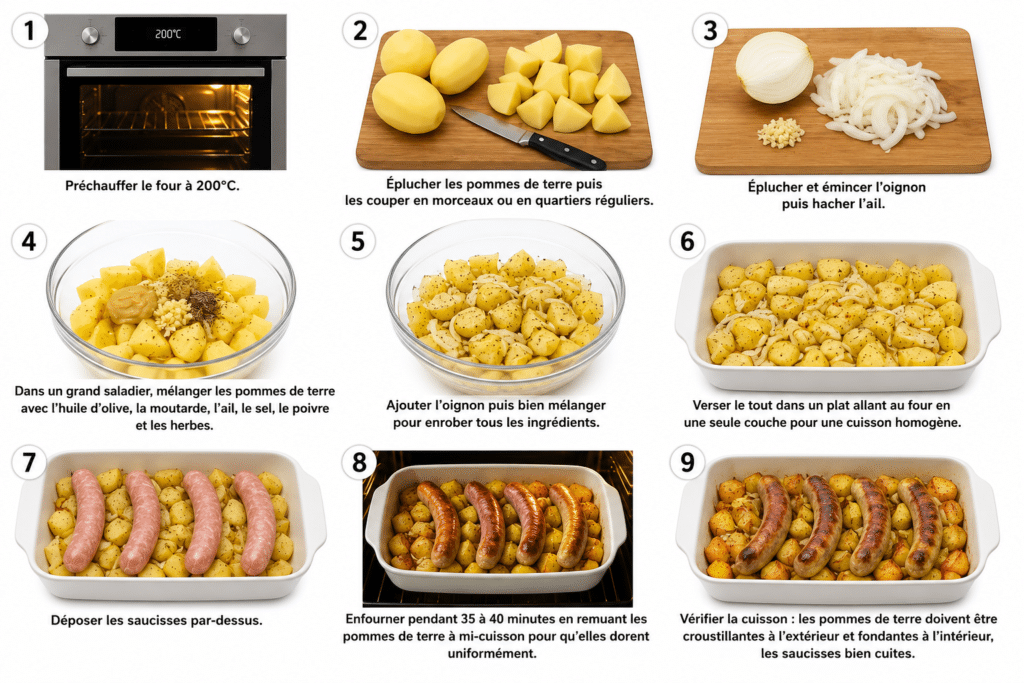 1

200°C

Préchauffer le four à 200°C.

2

Éplucher les pommes de terre puis les couper en morceaux ou en quartiers réguliers.

3

Éplucher et émincer l'oignon puis hacher l'ail.

4

Dans un grand saladier, mélanger les pommes de terre avec l'huile d'olive, la moutarde, l'ail, le sel, le poivre et les herbes.

5

Ajouter l'oignon puis bien mélanger pour enrober tous les ingrédients.

6

Verser le tout dans un plat allant au four en une seule couche pour une cuisson homogène.

7

Déposer les saucisses par-dessus.

8

Enfourner pendant 35 à 40 minutes en remuant les pommes de terre à mi-cuisson pour qu'elles dorent uniformément.

9

Vérifier la cuisson : les pommes de terre doivent être croustillantes à l'extérieur et fondantes à l'intérieur, les saucisses bien cuites.